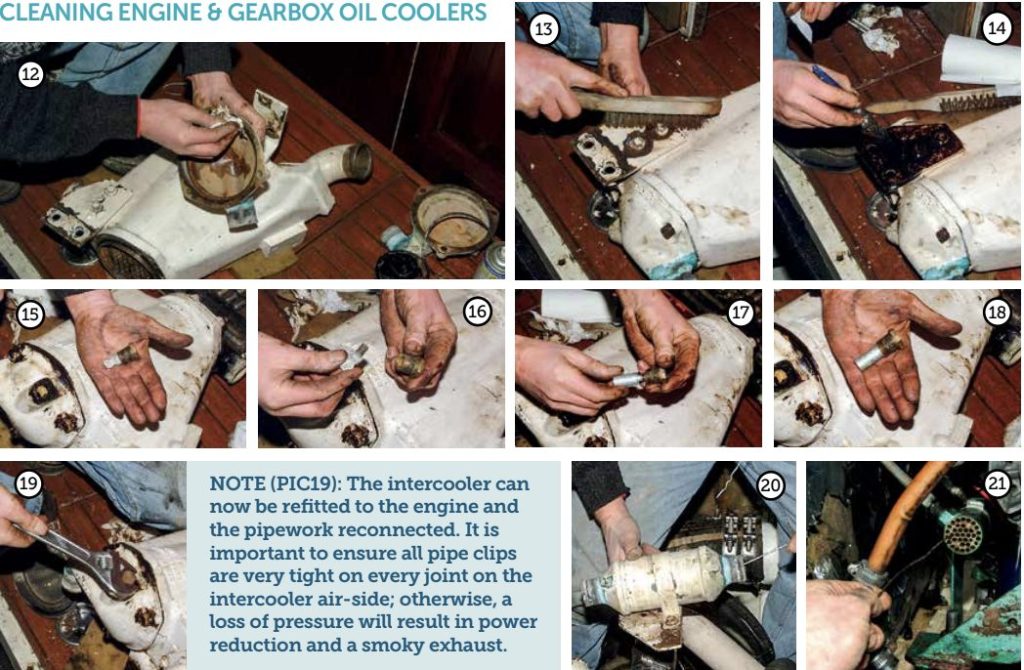 CLEANING ENGINE & GEARBOX OIL COOLERS

12

13

14

15

16

17

18

19

NOTE (PIC19): The intercooler can now be refitted to the engine and the pipework reconnected. It is important to ensure all pipe clips are very tight on every joint on the intercooler air-side; otherwise, a loss of pressure will result in power reduction and a smoky exhaust.

20

21