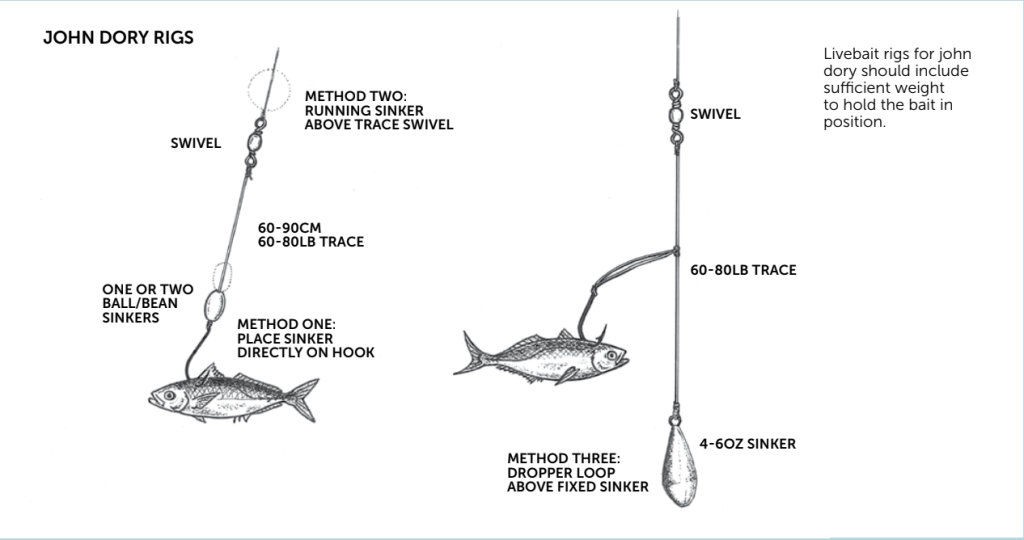 JOHN DORY RIGS

METHOD TWO: RUNNING SINKER ABOVE TRACE SWIVEL

SWIVEL

60-90CM
60-80LB TRACE

ONE OR TWO BALL/BEAN SINKERS

METHOD ONE: PLACE SINKER DIRECTLY ON HOOK

SWIVEL

60-80LB TRACE

4-6OZ SINKER

METHOD THREE: DROPPER LOOP ABOVE FIXED SINKER

Livebait rigs for john dory should include sufficient weight to hold the bait in position.